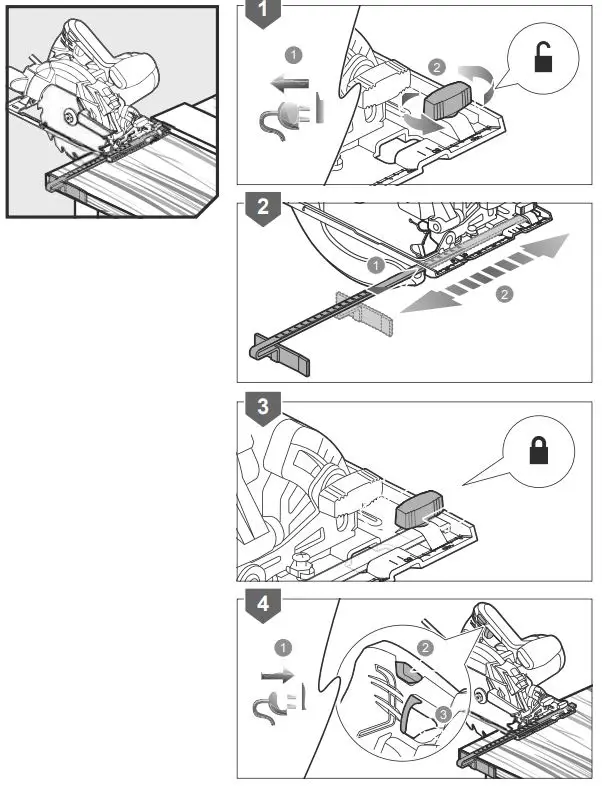 1
1
2
2
1
2
3
4
1
2
3