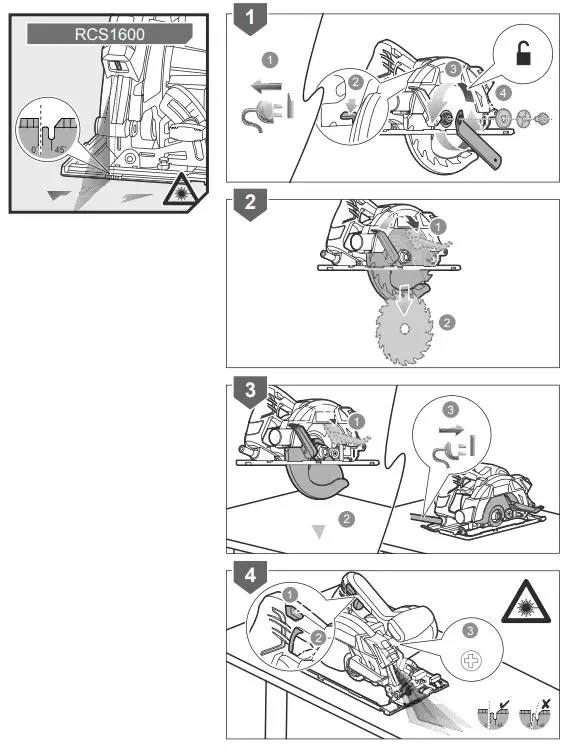 RCS1600

0°

45°

1

1

2

3

4

2

1

2

3

1

2

3

4

1

2

3