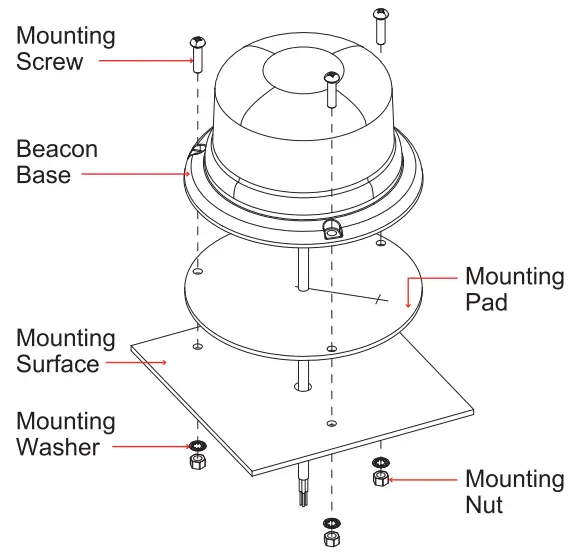 Mounting Screw

Beacon Base

Mounting Pad

Mounting Surface

Mounting Washer

Mounting Nut