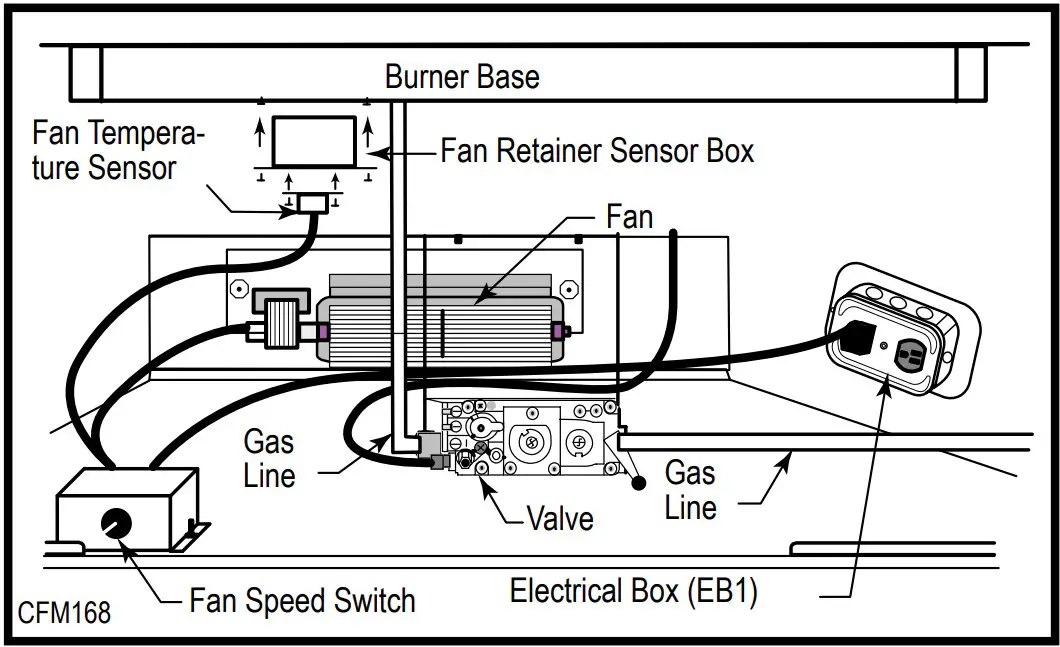 Burner Base

Fan Temperature Sensor

Fan Retainer Sensor Box

Fan

Gas Line

Gas Line

Valve

Electrical Box (EB1)

Fan Speed Switch

CFM168