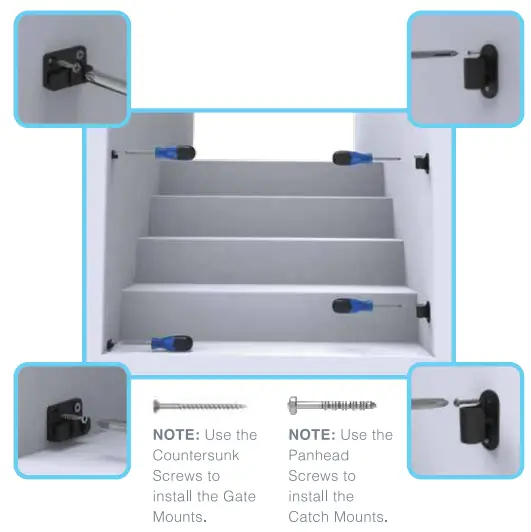 NOTE: Use the Countersunk Screws to install the Gate Mounts.

NOTE: Use the Panhead Screws to install the Catch Mounts.