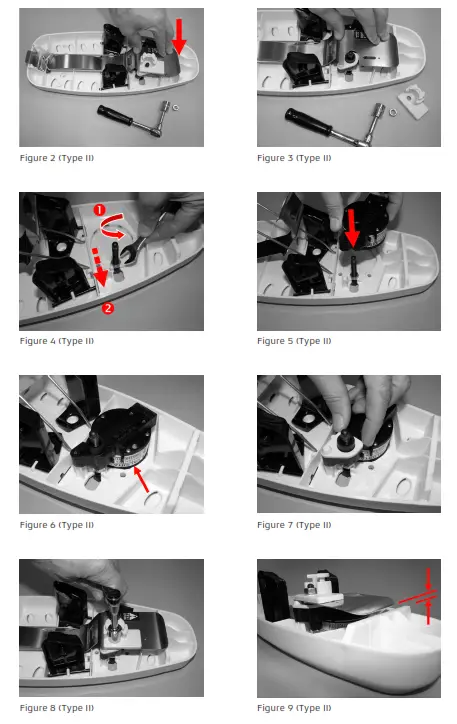 Figure 2 (Type II)

Figure 3 (Type II)

1

2

Figure 4 (Type II)

Figure 5 (Type II)

Figure 6 (Type II)

Figure 7 (Type II)

Figure 8 (Type II)

Figure 9 (Type II)