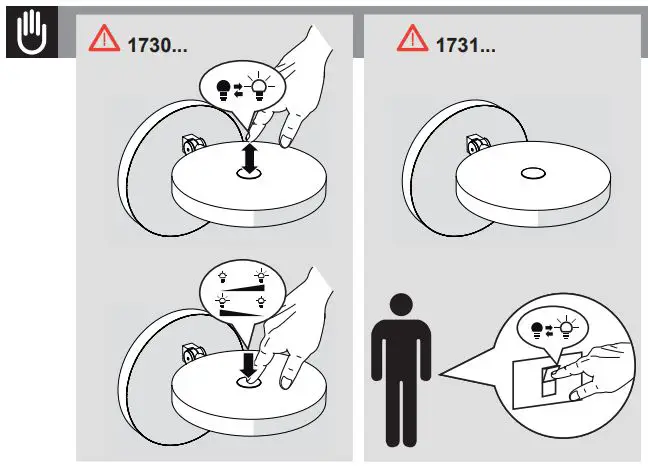 1730...

1731...