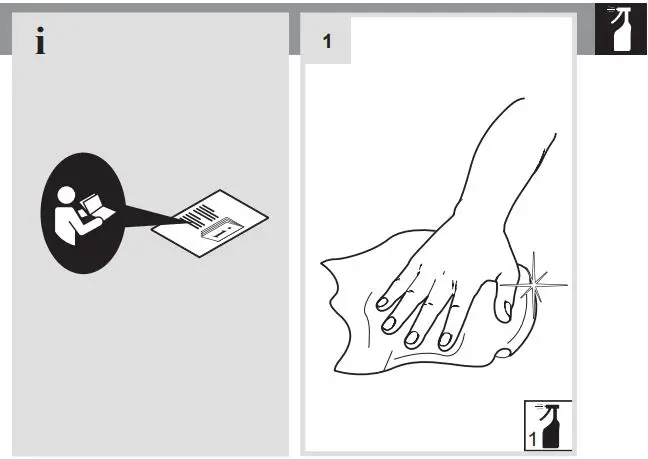 i

1

1