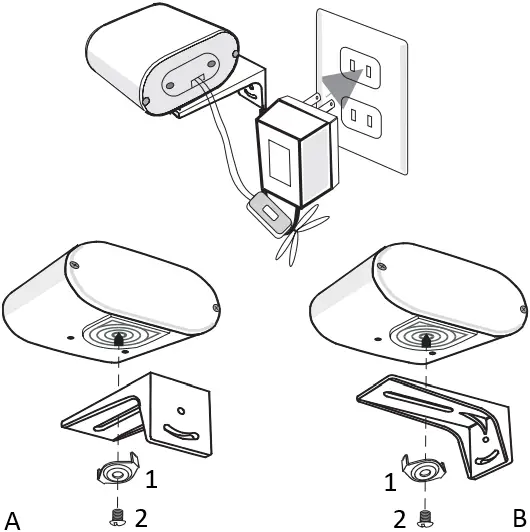 1
A
2
1
2
B