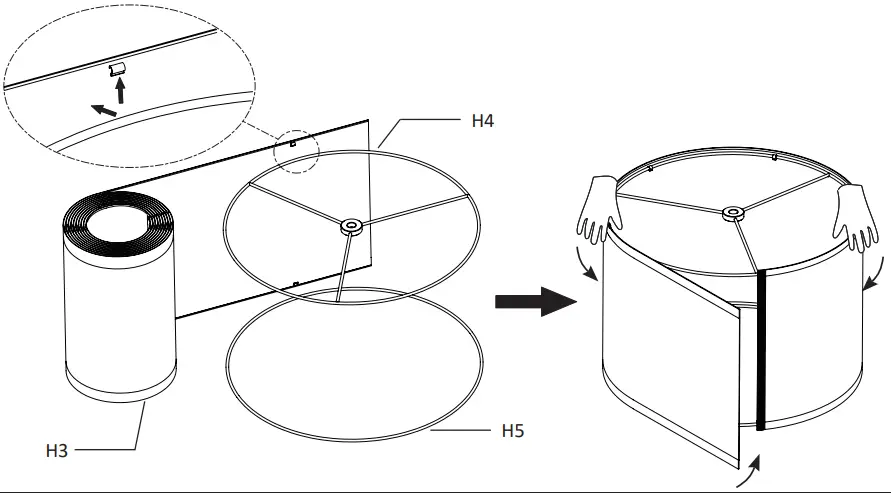 H4

H3

H5