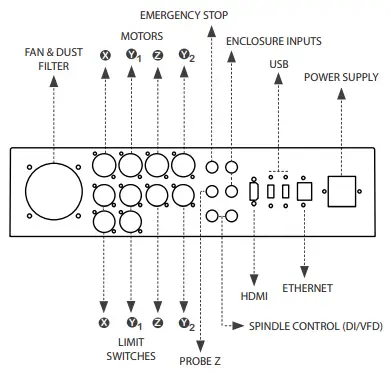 EMERGENCY STOP

MOTORS

ENCLOSURE INPUTS

FAN & DUST FILTER

X $Y_1$ Z $Y_2$

USB

POWER SUPPLY

HDMI

ETHERNET

X $Y_1$ Z $Y_2$

SPINDLE CONTROL (DI/VFD)

LIMIT SWITCHES

PROBE Z