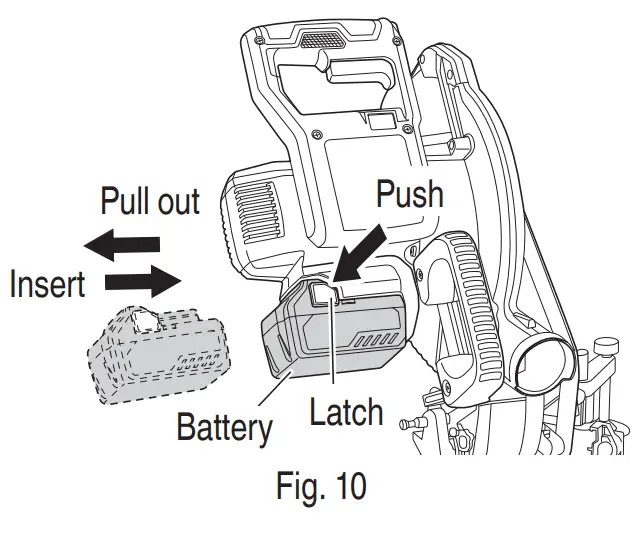 Pull out

Push

Insert

Battery

Latch

Fig. 10