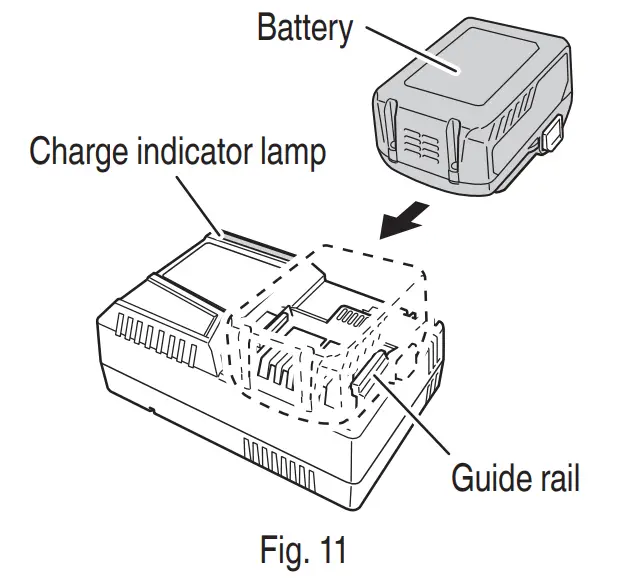 Battery

Charge indicator lamp

Guide rail

Fig. 11