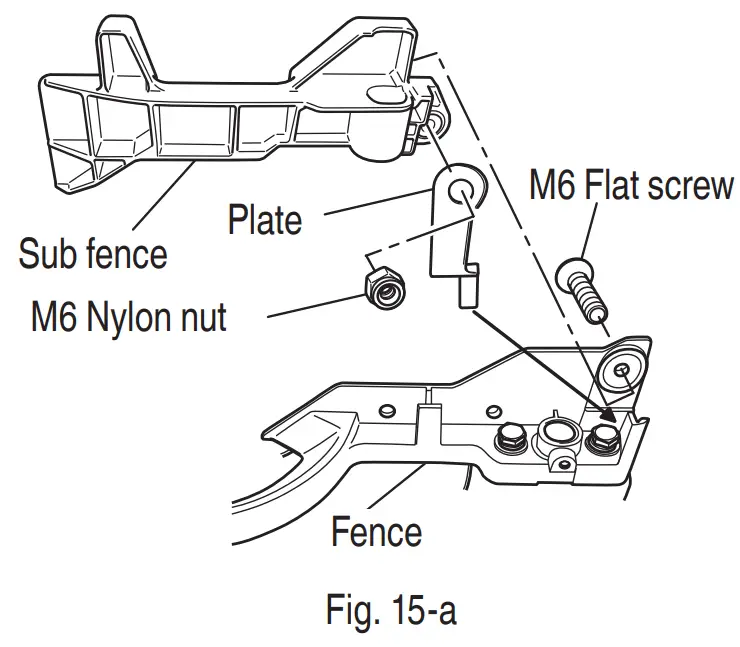 M6 Flat screw

Plate

Sub fence

M6 Nylon nut

Fence

Fig. 15-a