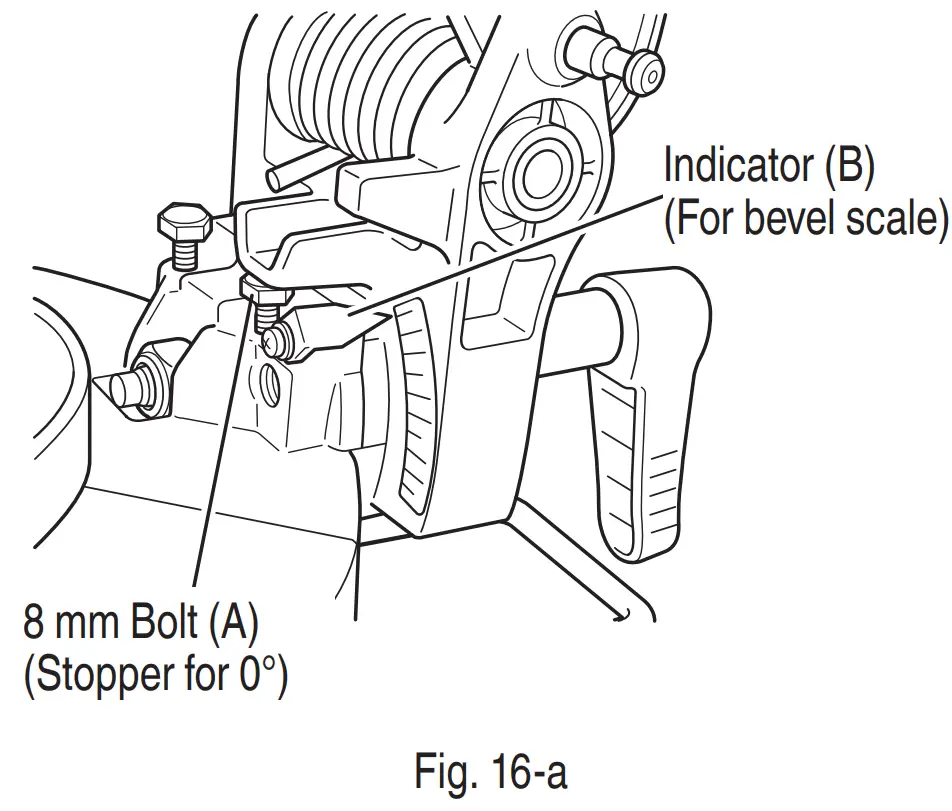 Indicator (B)
(For bevel scale)

8 mm Bolt (A)
(Stopper for 0°)

Fig. 16-a