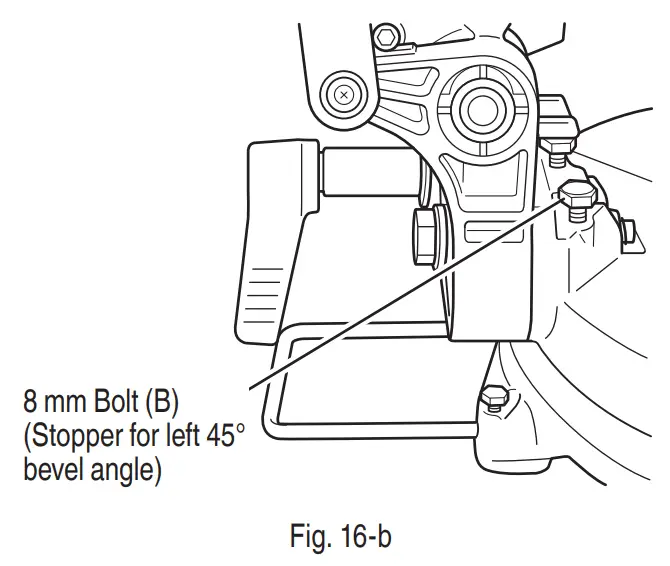 8 mm Bolt (B)
(Stopper for left 45° bevel angle)

Fig. 16-b