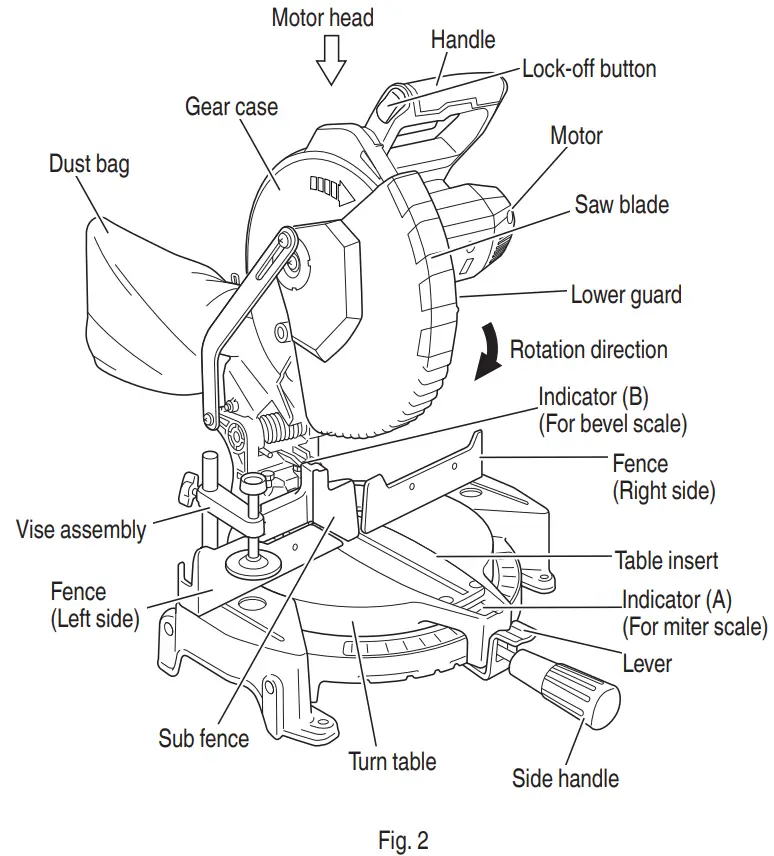 Motor head
Handle
Lock-off button
Gear case
Motor
Dust bag
Saw blade
Lower guard
Rotation direction
Indicator (B)
(For bevel scale)
Fence
(Right side)
Vise assembly
Table insert
Fence
(Left side)
Indicator (A)
(For miter scale)
Lever
Sub fence
Turn table
Side handle

Fig. 2