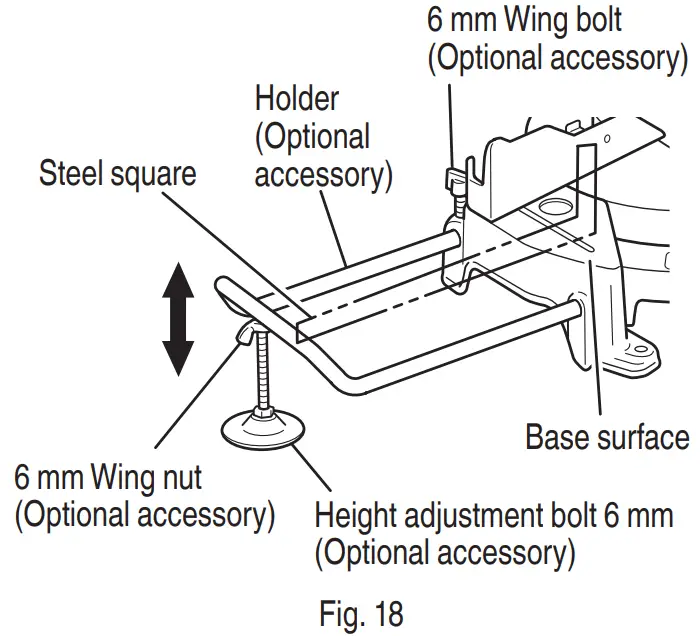 6 mm Wing bolt
(Optional accessory)

Holder
(Optional
accessory)

Steel square

Base surface

6 mm Wing nut
(Optional accessory)

Height adjustment bolt 6 mm
(Optional accessory)

Fig. 18