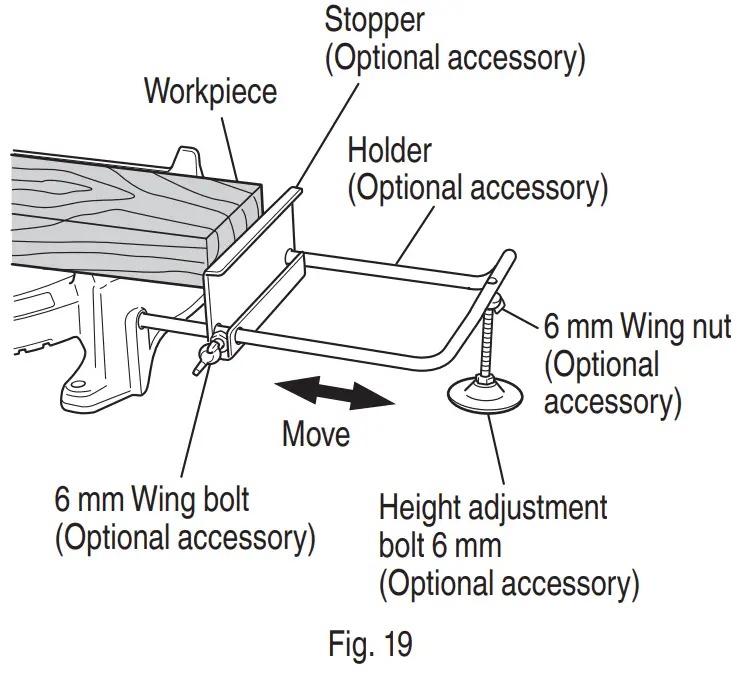 Stopper
(Optional accessory)

Workpiece

Holder
(Optional accessory)

6 mm Wing nut
(Optional accessory)

Move

6 mm Wing bolt
(Optional accessory)

Height adjustment bolt 6 mm
(Optional accessory)

Fig. 19