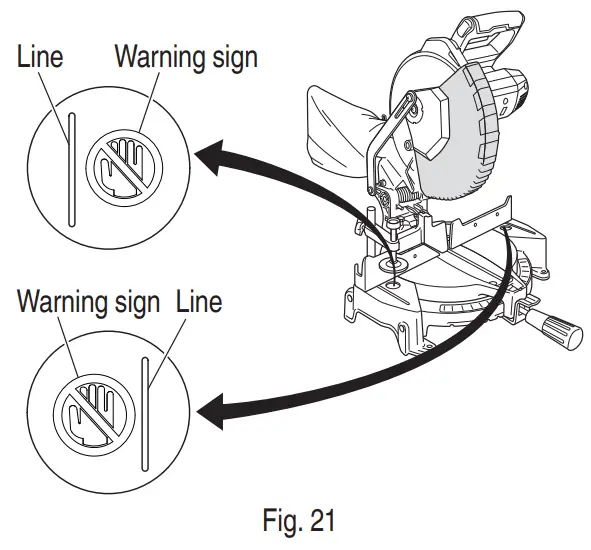 Line Warning sign

Warning sign Line

Fig. 21