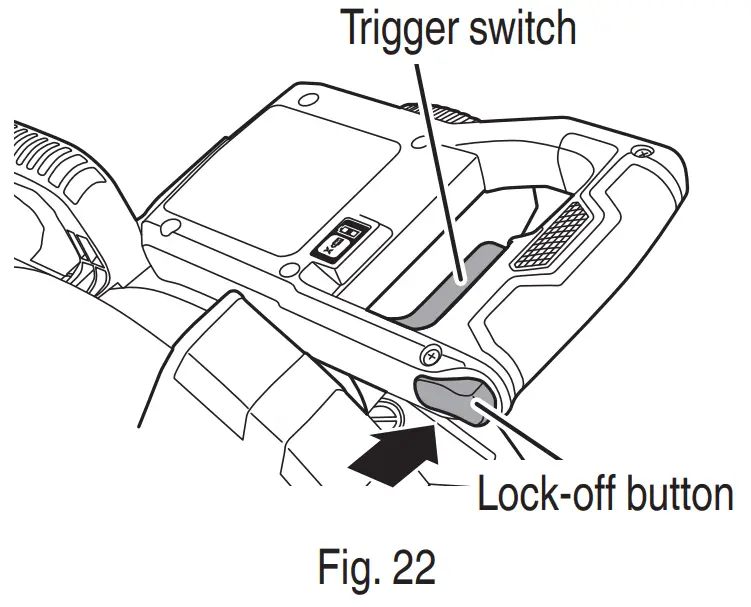 Trigger switch

Lock-off button

Fig. 22