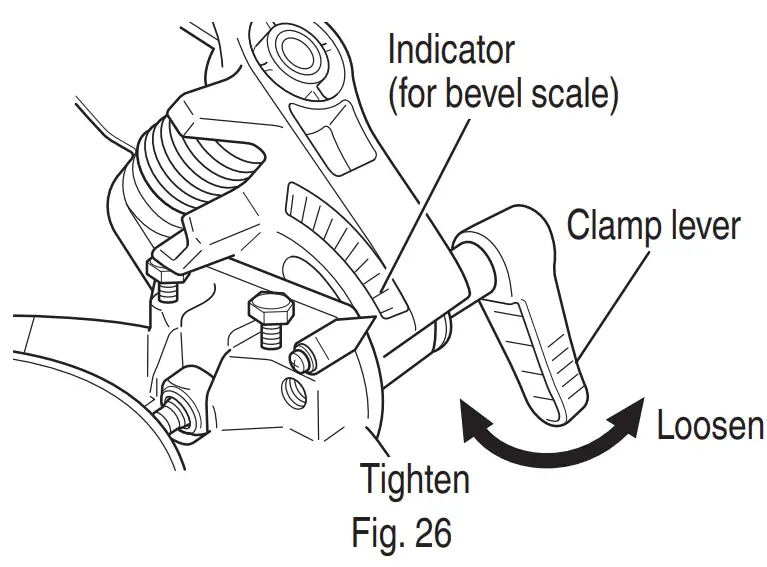 Indicator
(for bevel scale)

Clamp lever

Loosen

Tighten

Fig. 26