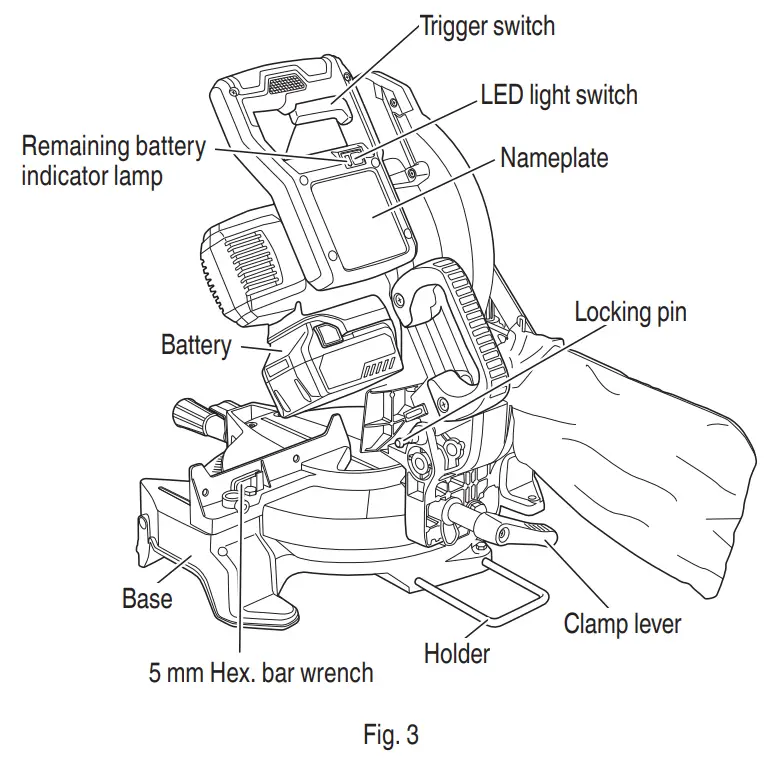 Trigger switch

LED light switch

Remaining battery indicator lamp

Nameplate

Locking pin

Battery

Base

Clamp lever

Holder

5 mm Hex. bar wrench

Fig. 3