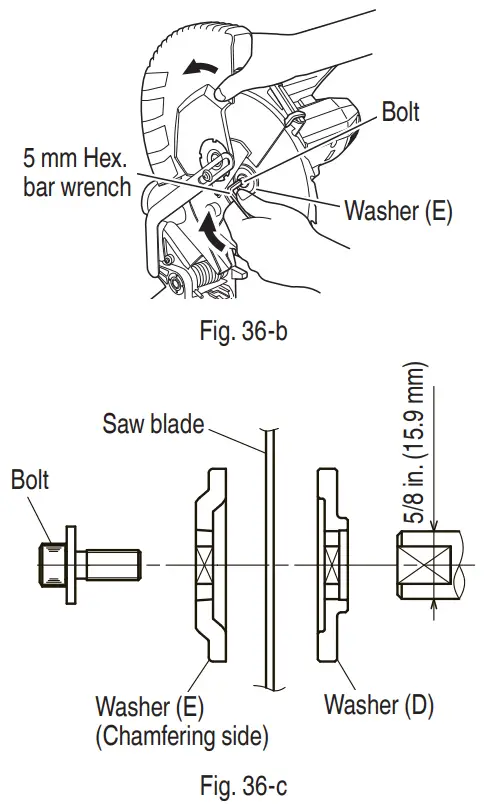 Bolt
5 mm Hex. bar wrench
Washer (E)
Fig. 36-b

Saw blade
Bolt
5/8 in. (15.9 mm)
Washer (E) (Chamfering side)
Washer (D)
Fig. 36-c