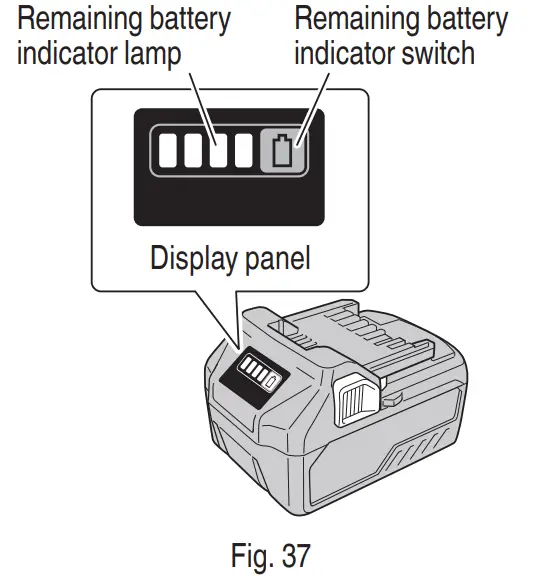 Remaining battery indicator lamp

Remaining battery indicator switch

Display panel

Fig. 37