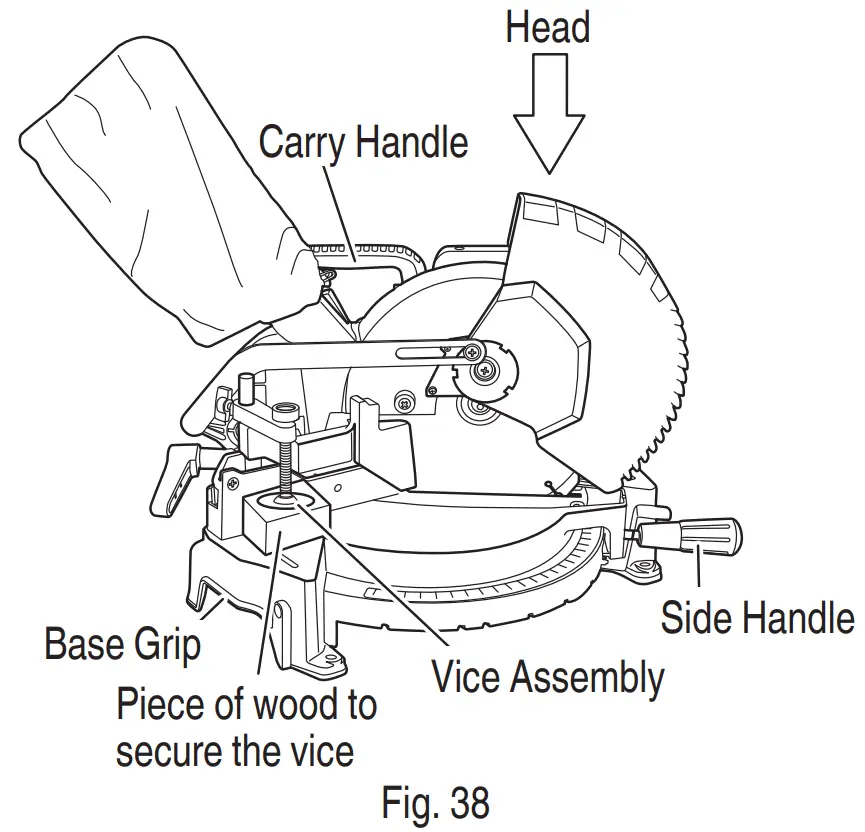 Head

Carry Handle

Side Handle

Base Grip

Vice Assembly

Piece of wood to secure the vice

Fig. 38