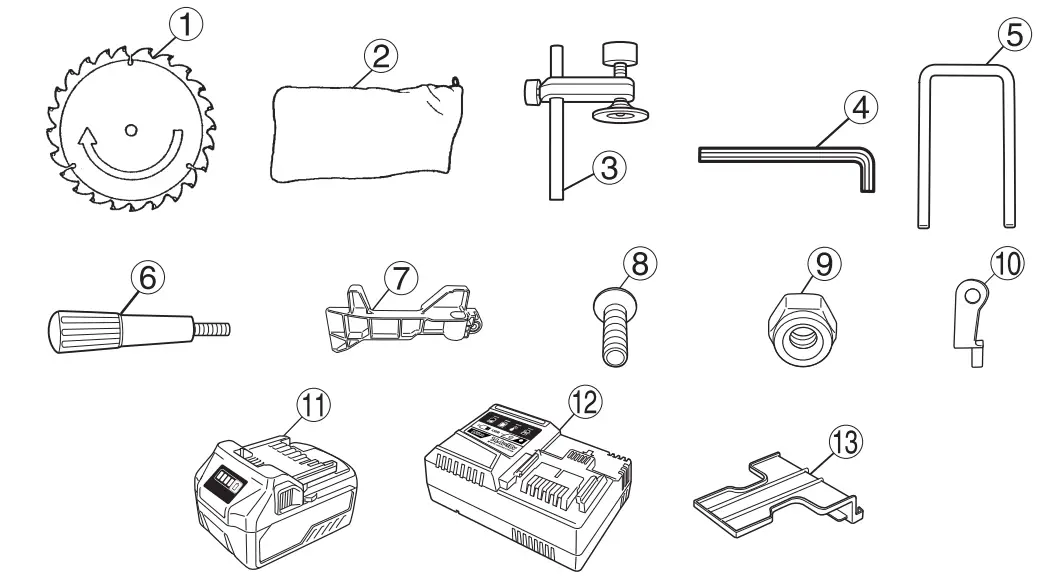 ①
②
③
④
⑤
⑥
⑦
⑧
⑨
⑩
⑪
⑫
⑬