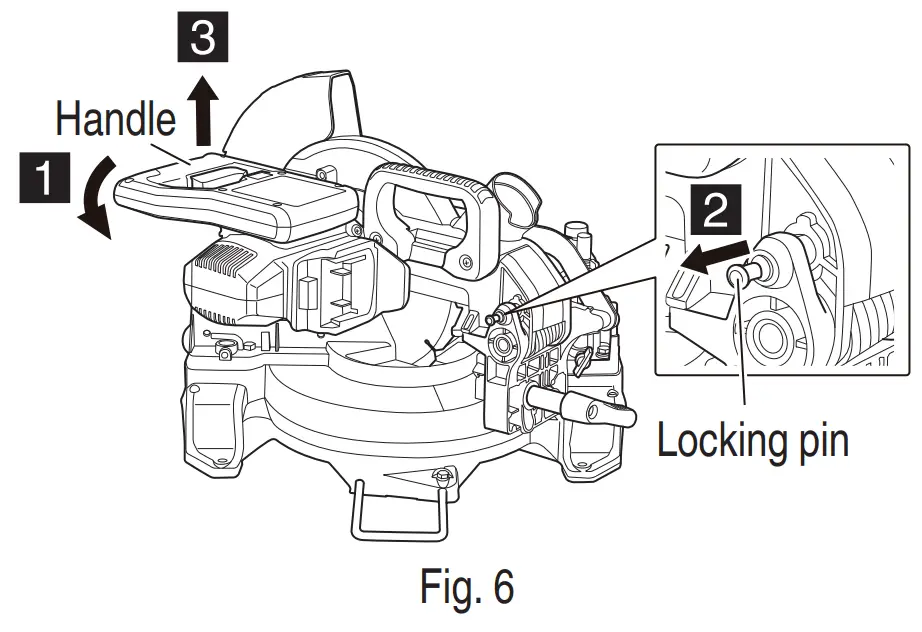 3
Handle
1
2
Locking pin
Fig. 6