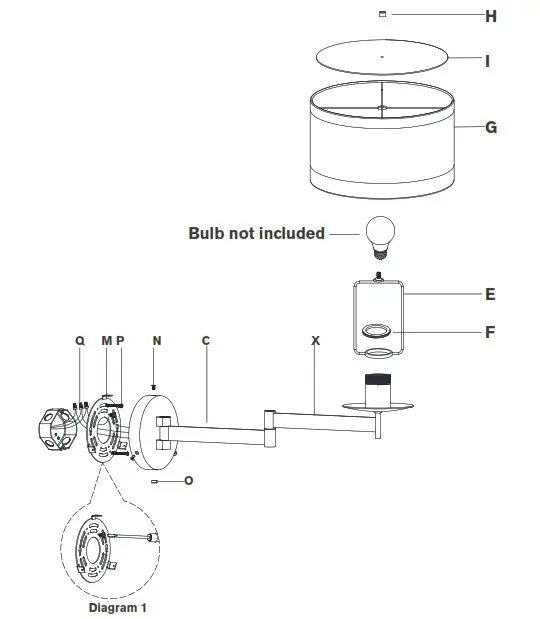 H

I

G

Bulb not included

E

F

Q M P N C X

O

Diagram 1