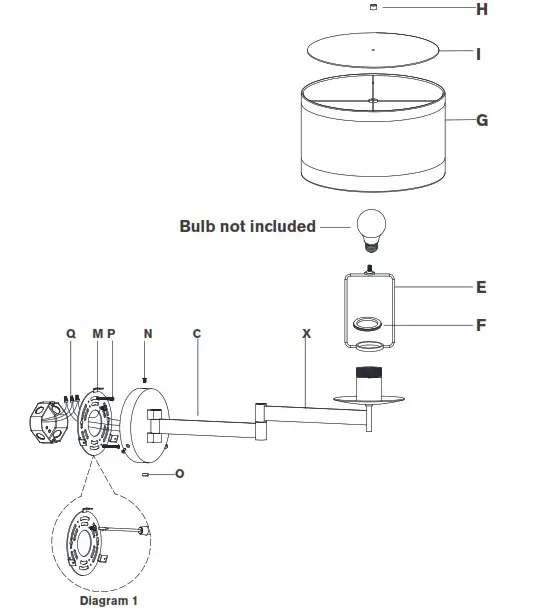 H
I
G
Bulb not included
E
F
Q M P N C X
O
Diagram 1