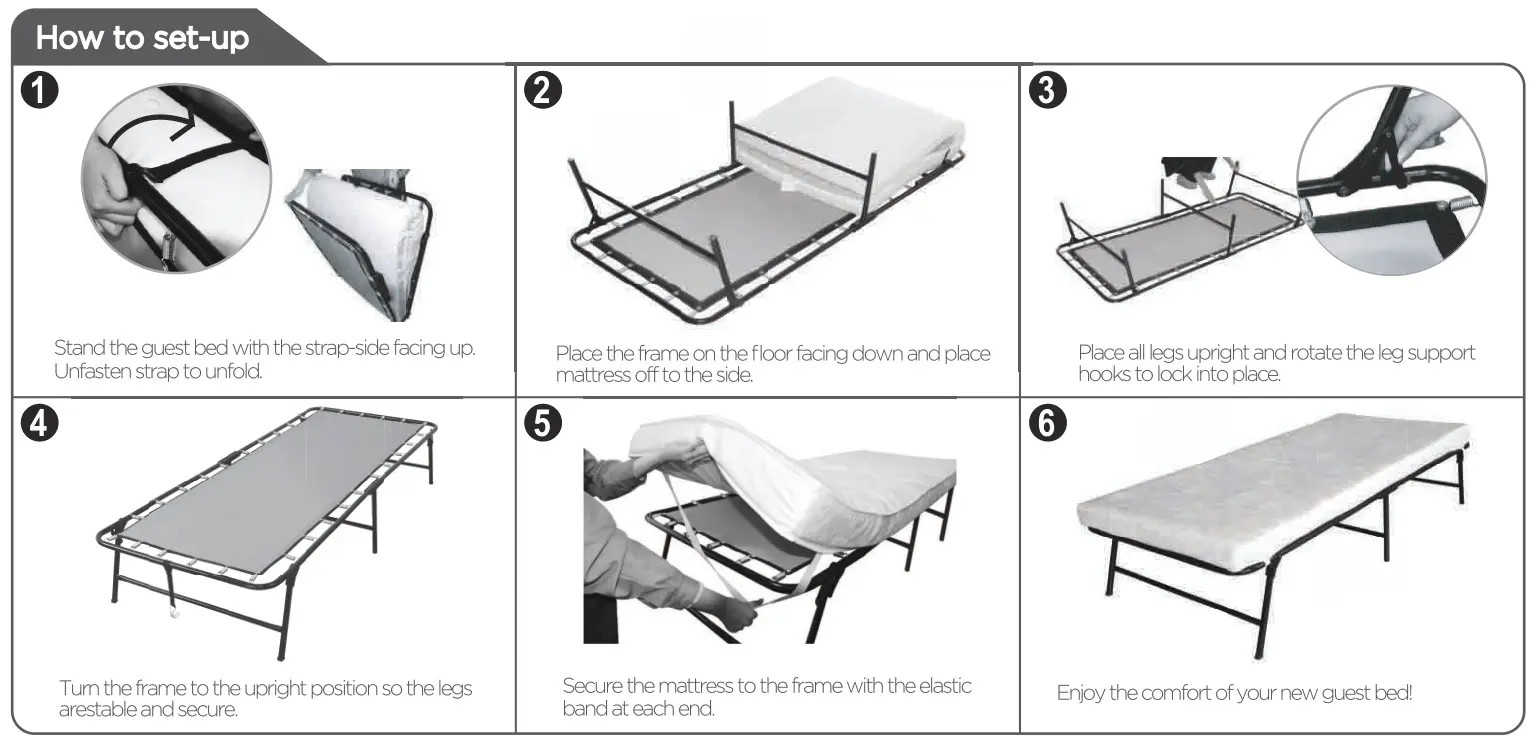 How to set-up

1

Stand the guest bed with the strap-side facing up. Unfasten strap to unfold.

2

Place the frame on the floor facing down and place mattress off to the side.

3

Place all legs upright and rotate the leg support hooks to lock into place.

4

Turn the frame to the upright position so the legs arestable and secure.

5

Secure the mattress to the frame with the elastic band at each end.

6

Enjoy the comfort of your new guest bed!