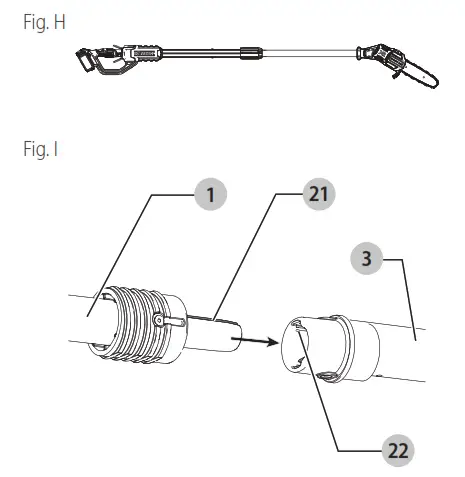 Fig. H

Fig. I

1

21

3

22