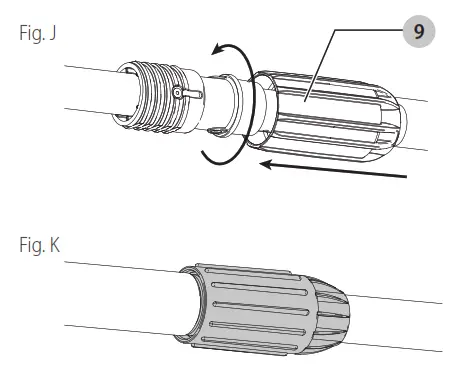 Fig. J

9

Fig. K