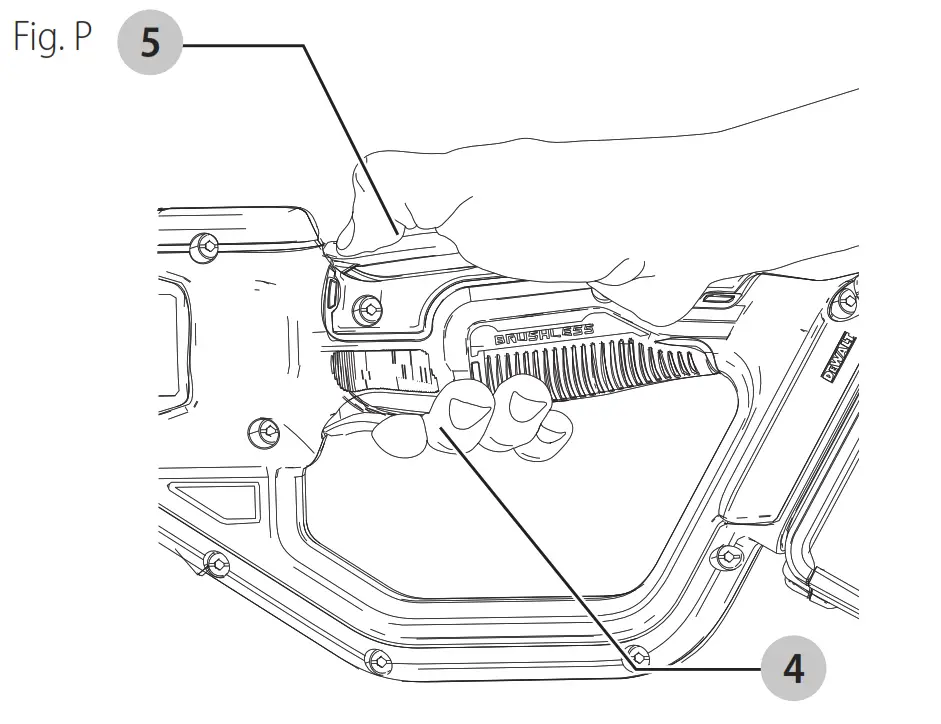 Fig. P
5
BRUSHLESS
DEWALT
4