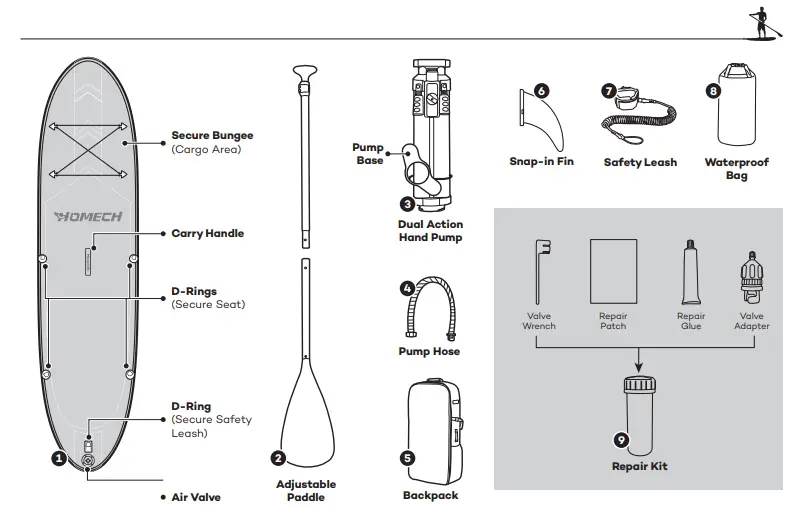 HOMECH

Secure Bungee
(Cargo Area)

Carry Handle

D-Rings
(Secure Seat)

D-Ring
(Secure Safety Leash)

1

Air Valve

2
Adjustable Paddle

Pump Base

3
Dual Action Hand Pump

4
Pump Hose

5
Backpack

6
Snap-in Fin

7
Safety Leash

8
Waterproof Bag

Valve Wrench

Repair Patch

Repair Glue

Valve Adapter

9
Repair Kit