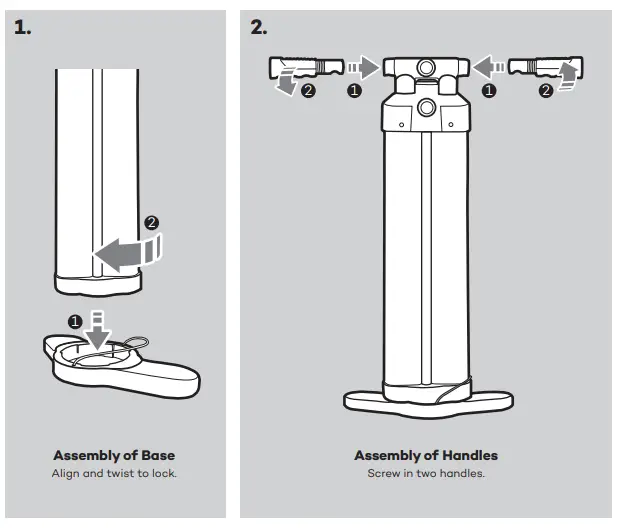 1.

2
1

Assembly of Base
Align and twist to lock.

2.

2 1 1 2

Assembly of Handles
Screw in two handles.