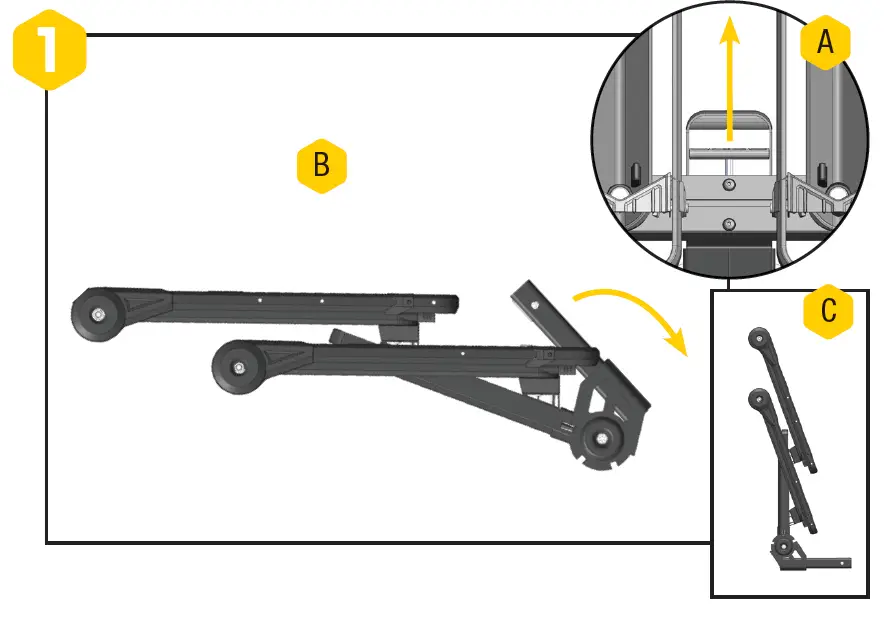 1

A

B

C