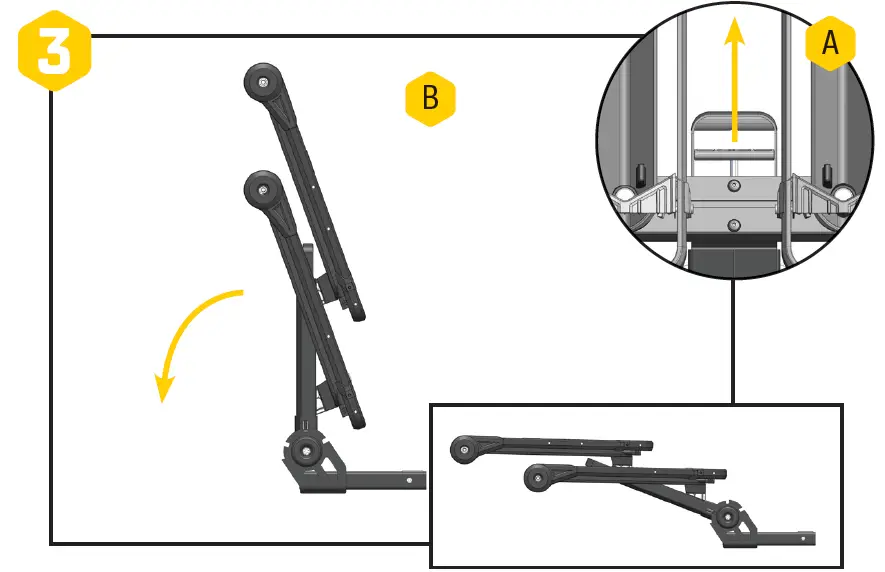 3

B

A