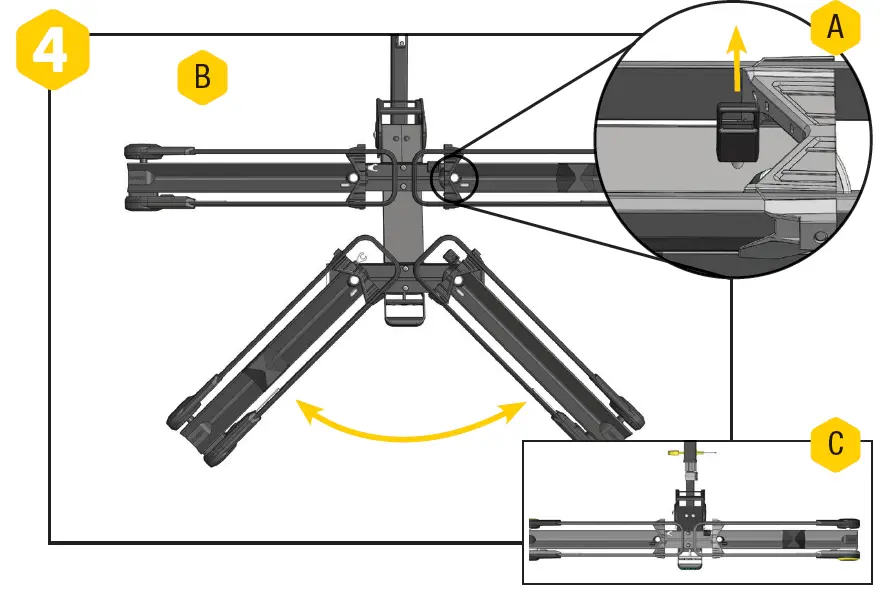 4
B
A
C