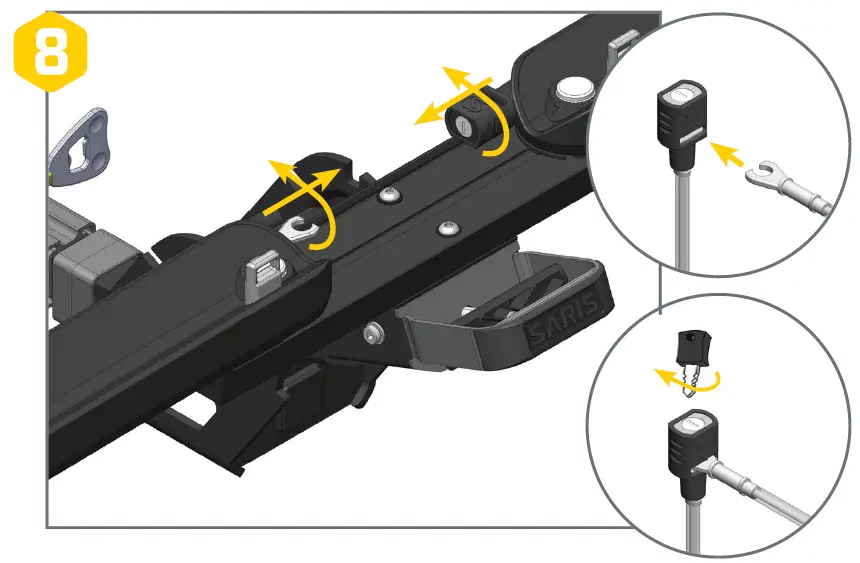 8

SARIS