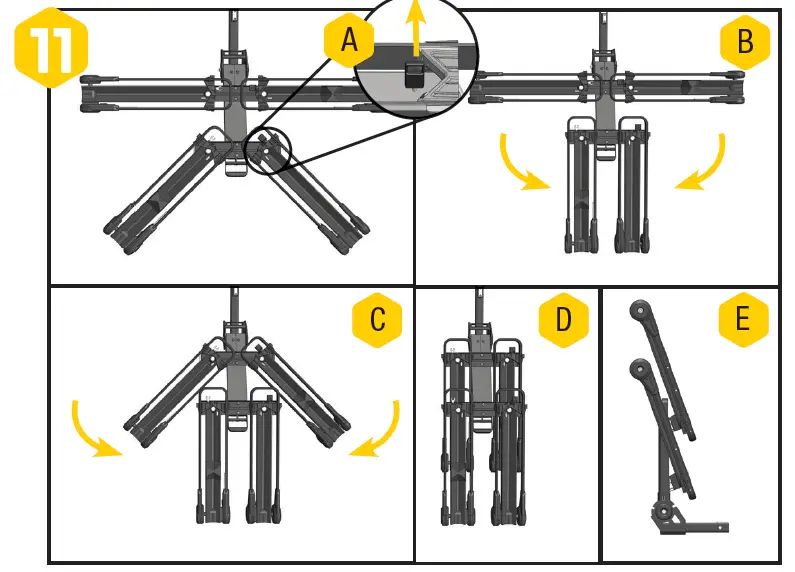 11

A

B

C

D

E