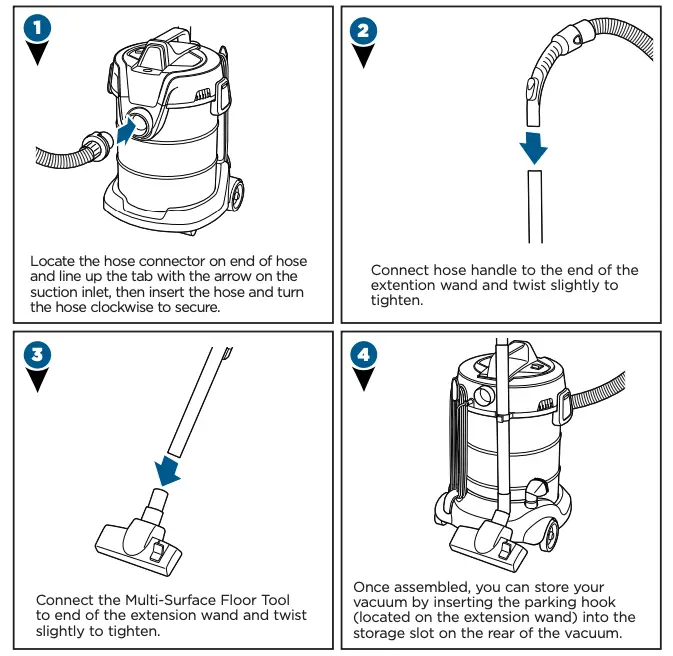 1

Locate the hose connector on end of hose and line up the tab with the arrow on the suction inlet, then insert the hose and turn the hose clockwise to secure.

2

Connect hose handle to the end of the extention wand and twist slightly to tighten.

3

Connect the Multi-Surface Floor Tool to end of the extension wand and twist slightly to tighten.

4

Once assembled, you can store your vacuum by inserting the parking hook (located on the extension wand) into the storage slot on the rear of the vacuum.