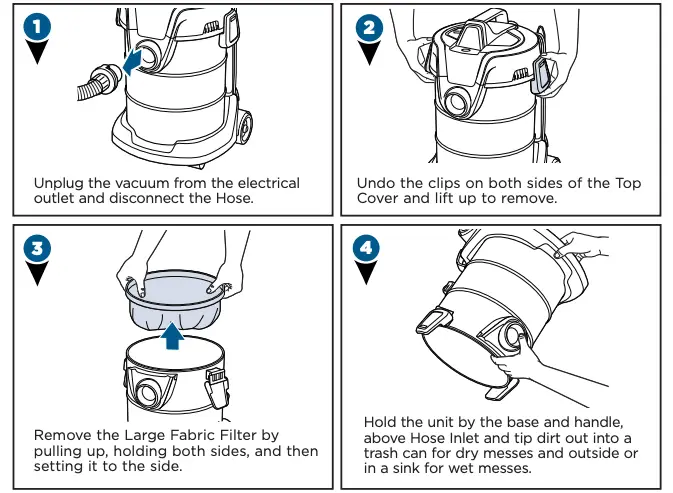 1

Unplug the vacuum from the electrical outlet and disconnect the Hose.

2

Undo the clips on both sides of the Top Cover and lift up to remove.

3

Remove the Large Fabric Filter by pulling up, holding both sides, and then setting it to the side.

4

Hold the unit by the base and handle, above Hose Inlet and tip dirt out into a trash can for dry messes and outside or in a sink for wet messes.