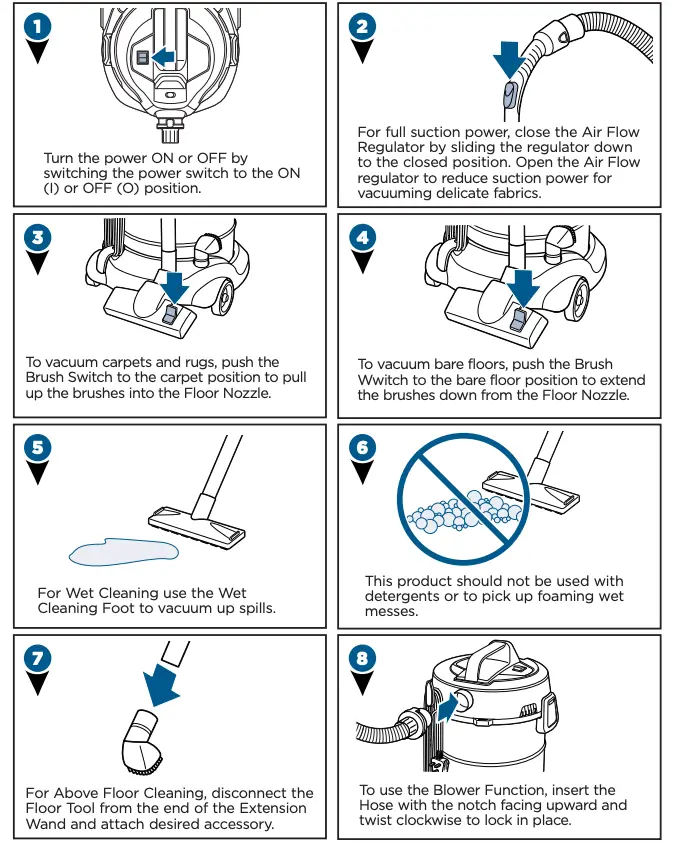 1

Turn the power ON or OFF by switching the power switch to the ON (I) or OFF (O) position.

2

For full suction power, close the Air Flow Regulator by sliding the regulator down to the closed position. Open the Air Flow regulator to reduce suction power for vacuuming delicate fabrics.

3

To vacuum carpets and rugs, push the Brush Switch to the carpet position to pull up the brushes into the Floor Nozzle.

4

To vacuum bare floors, push the Brush Wwitch to the bare floor position to extend the brushes down from the Floor Nozzle.

5

For Wet Cleaning use the Wet Cleaning Foot to vacuum up spills.

6

This product should not be used with detergents or to pick up foaming wet messes.

7

For Above Floor Cleaning, disconnect the Floor Tool from the end of the Extension Wand and attach desired accessory.

8

To use the Blower Function, insert the Hose with the notch facing upward and twist clockwise to lock in place.