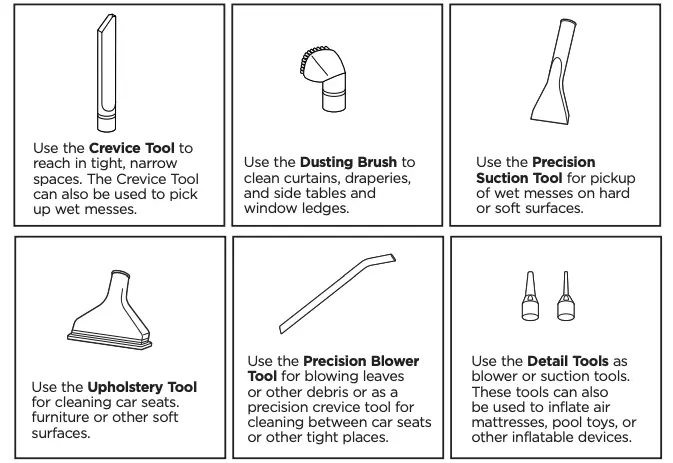 Use the Crevice Tool to reach in tight, narrow spaces. The Crevice Tool can also be used to pick up wet messes.

Use the Dusting Brush to clean curtains, draperies, and side tables and window ledges.

Use the Precision Suction Tool for pickup of wet messes on hard or soft surfaces.

Use the Upholstery Tool for cleaning car seats. furniture or other soft surfaces.

Use the Precision Blower Tool for blowing leaves or other debris or as a precision crevice tool for cleaning between car seats or other tight places.

Use the Detail Tools as blower or suction tools. These tools can also be used to inflate air mattresses, pool toys, or other inflatable devices.