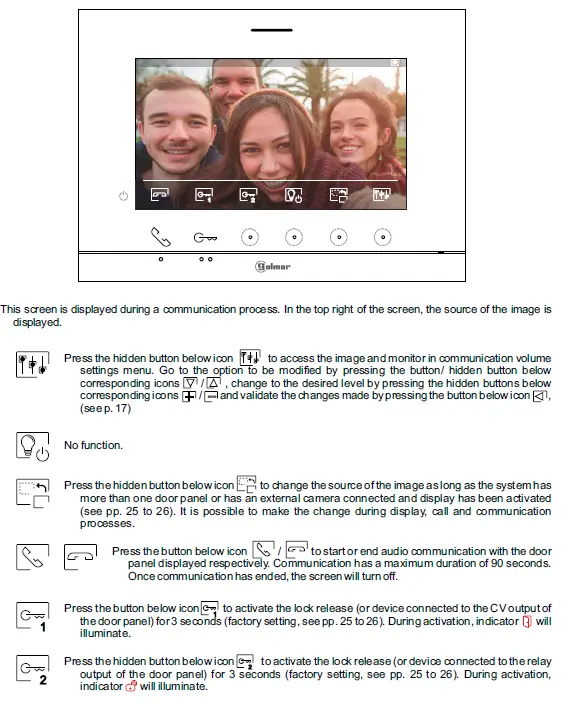 golmar

This screen is displayed during a communication process. In the top right of the screen, the source of the image is displayed.

Press the hidden button below icon to access the image and monitor in communication volume settings menu. Go to the option to be modified by pressing the button/ hidden button below corresponding icons / , change to the desired level by pressing the hidden buttons below corresponding icons / and validate the changes made by pressing the button below icon , (see p. 17)

No function.

Press the hidden button below icon to change the source of the image as long as the system has more than one door panel or has an external camera connected and display has been activated (see pp. 25 to 26). It is possible to make the change during display, call and communication processes.

Press the button below icon / to start or end audio communication with the door panel displayed respectively. Communication has a maximum duration of 90 seconds. Once communication has ended, the screen will turn off.

1

Press the button below icon to activate the lock release (or device connected to the CV output of the door panel) for 3 seconds (factory setting, see pp. 25 to 26). During activation, indicator will illuminate.

2

Press the hidden button below icon to activate the lock release (or device connected to the relay output of the door panel) for 3 seconds (factory setting, see pp. 25 to 26). During activation, indicator will illuminate.