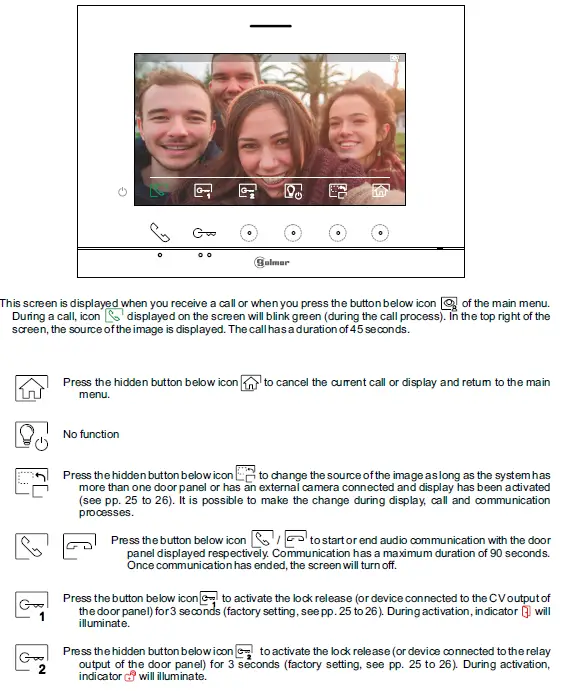 Golmar

This screen is displayed when you receive a call or when you press the button below icon of the main menu. During a call, icon displayed on the screen will blink green (during the call process). In the top right of the screen, the source of the image is displayed. The call has a duration of 45 seconds.

Press the hidden button below icon to cancel the current call or display and return to the main menu.

No function

Press the hidden button below icon to change the source of the image as long as the system has more than one door panel or has an external camera connected and display has been activated (see pp. 25 to 26). It is possible to make the change during display, call and communication processes.

Press the button below icon / to start or end audio communication with the door panel displayed respectively. Communication has a maximum duration of 90 seconds. Once communication has ended, the screen will turn off.

1

Press the button below icon to activate the lock release (or device connected to the CV output of the door panel) for 3 seconds (factory setting, see pp. 25 to 26). During activation, indicator will illuminate.

2

Press the hidden button below icon to activate the lock release (or device connected to the relay output of the door panel) for 3 seconds (factory setting, see pp. 25 to 26). During activation, indicator will illuminate.