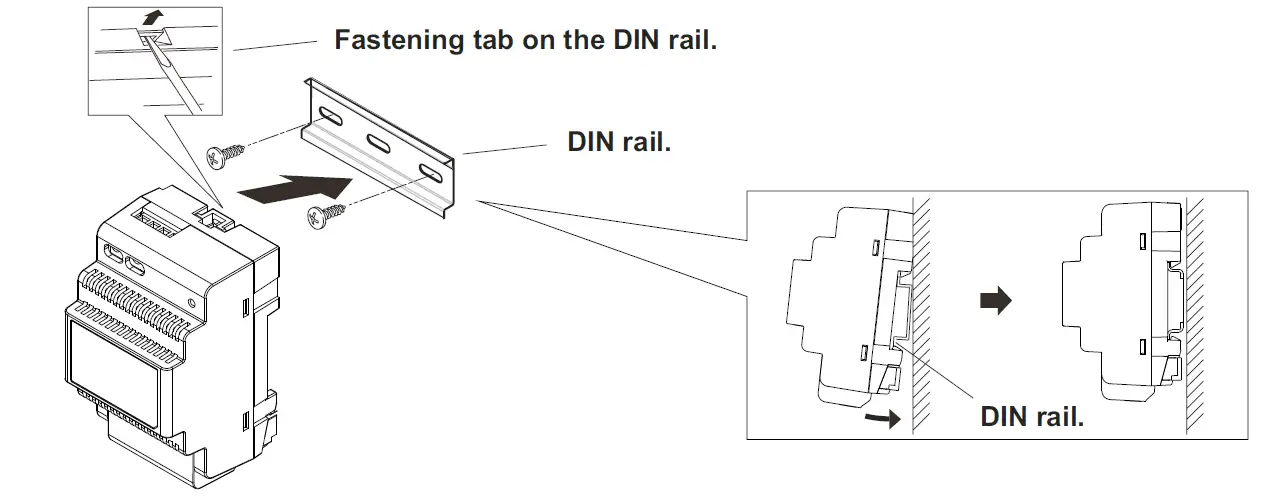 Fastening tab on the DIN rail.

DIN rail.

DIN rail.