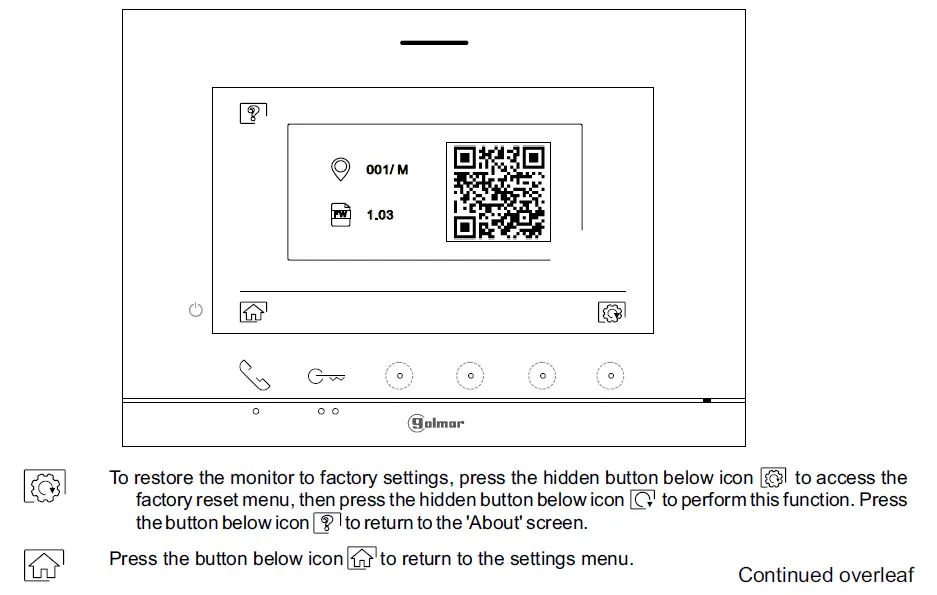 001/ M

1.03

golmar

To restore the monitor to factory settings, press the hidden button below icon to access the factory reset menu, then press the hidden button below icon to perform this function. Press the button below icon to return to the 'About' screen.

Press the button below icon to return to the settings menu.

Continued overleaf