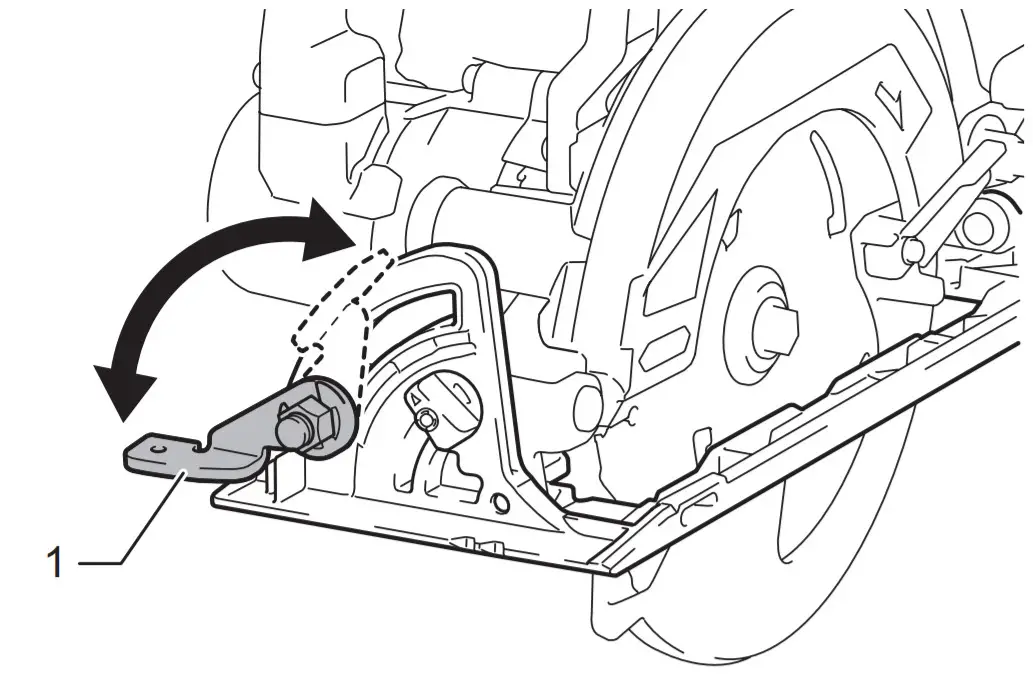 1